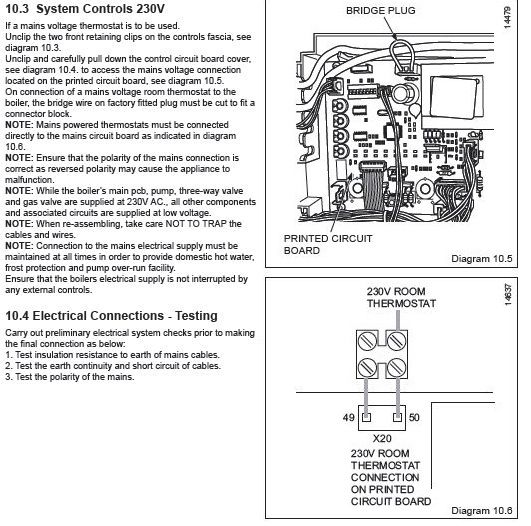 10.3 System Controls 230V

If a mains voltage thermostat is to be used.
Unclip the two front retaining clips on the controls fascia, see diagram 10.3.
Unclip and carefully pull down the control circuit board cover, see diagram 10.4. to access the mains voltage connection located on the printed circuit board, see diagram 10.5.
On connection of a mains voltage room thermostat to the boiler, the bridge wire on factory fitted plug must be cut to fit a connector block.
NOTE: Mains powered thermostats must be connected directly to the mains circuit board as indicated in diagram 10.6.
NOTE: Ensure that the polarity of the mains connection is correct as reversed polarity may cause the appliance to malfunction.
NOTE: While the boiler's main pcb, pump, three-way valve and gas valve are supplied at 230V AC., all other components and associated circuits are supplied at low voltage.
NOTE: When re-assembling, take care NOT TO TRAP the cables and wires.
NOTE: Connection to the mains electrical supply must be maintained at all times in order to provide domestic hot water, frost protection and pump over-run facility.
Ensure that the boilers electrical supply is not interrupted by any external controls.

10.4 Electrical Connections - Testing

Carry out preliminary electrical system checks prior to making the final connection as below:
1. Test insulation resistance to earth of mains cables.
2. Test the earth continuity and short circuit of cables.
3. Test the polarity of the mains.

BRIDGE PLUG
14479
PRINTED CIRCUIT BOARD
Diagram 10.5

230V ROOM THERMOSTAT
14637
49
50
X20
230V ROOM THERMOSTAT CONNECTION ON PRINTED CIRCUIT BOARD
Diagram 10.6